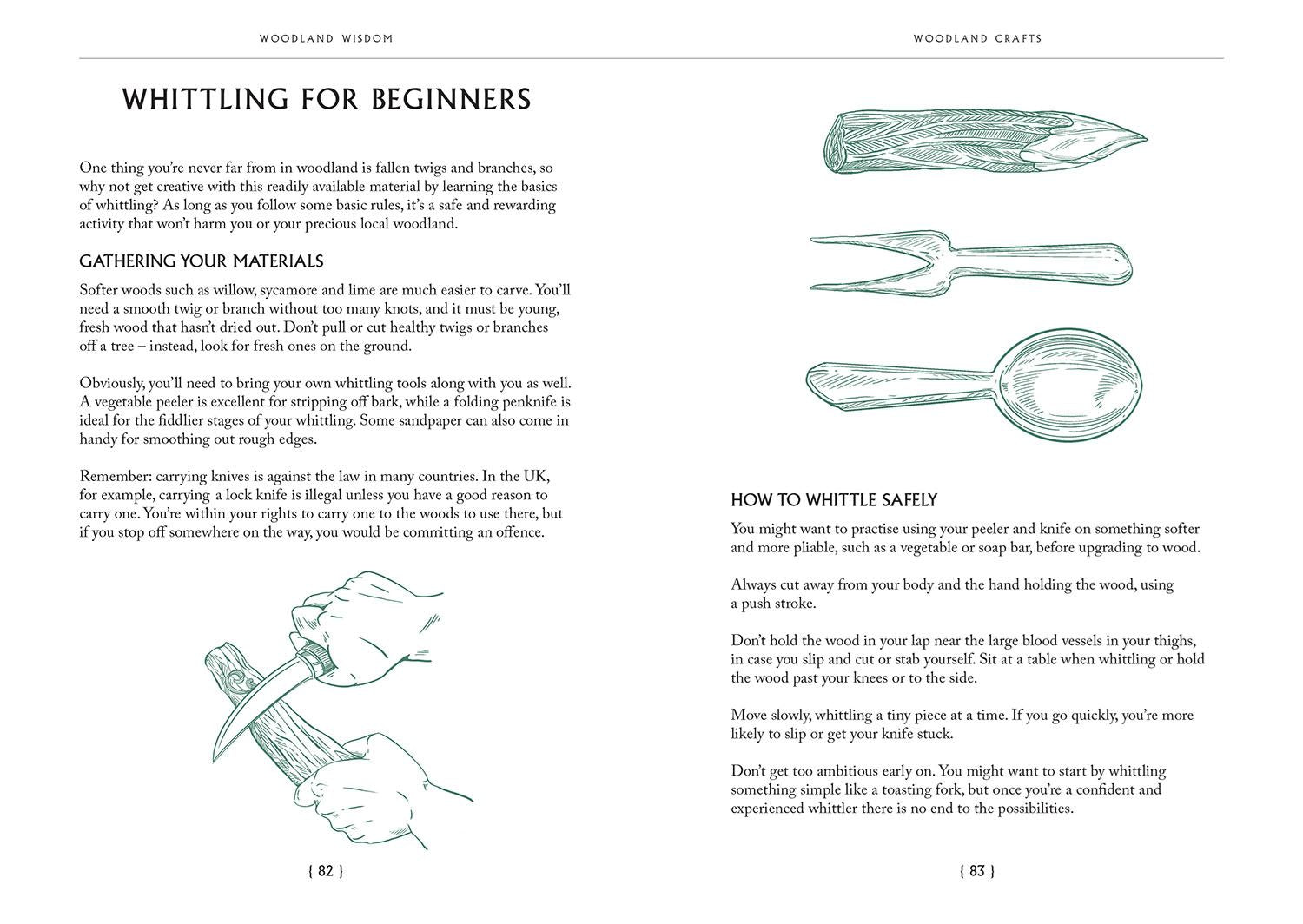 WOODLAND WISDOM

WHITTLING FOR BEGINNERS

One thing you're never far from in woodland is fallen twigs and branches, so why not get creative with this readily available material by learning the basics of whittling? As long as you follow some basic rules, it's a safe and rewarding activity that won't harm you or your precious local woodland.

GATHERING YOUR MATERIALS

Softer woods such as willow, sycamore and lime are much easier to carve. You'll need a smooth twig or branch without too many knots, and it must be young, fresh wood that hasn't dried out. Don't pull or cut healthy twigs or branches off a tree – instead, look for fresh ones on the ground.

Obviously, you'll need to bring your own whittling tools along with you as well. A vegetable peeler is excellent for stripping off bark, while a folding penknife is ideal for the fiddlier stages of your whittling. Some sandpaper can also come in handy for smoothing out rough edges.

Remember: carrying knives is against the law in many countries. In the UK, for example, carrying a lock knife is illegal unless you have a good reason to carry one. You're within your rights to carry one to the woods to use there, but if you stop off somewhere on the way, you would be committing an offence.

{ 82 }

WOODLAND CRAFTS

HOW TO WHITTLE SAFELY

You might want to practise using your peeler and knife on something softer and more pliable, such as a vegetable or soap bar, before upgrading to wood.

Always cut away from your body and the hand holding the wood, using a push stroke.

Don't hold the wood in your lap near the large blood vessels in your thighs, in case you slip and cut or stab yourself. Sit at a table when whittling or hold the wood past your knees or to the side.

Move slowly, whittling a tiny piece at a time. If you go quickly, you're more likely to slip or get your knife stuck.

Don't get too ambitious early on. You might want to start by whittling something simple like a toasting fork, but once you're a confident and experienced whittler there is no end to the possibilities.

{ 83 }