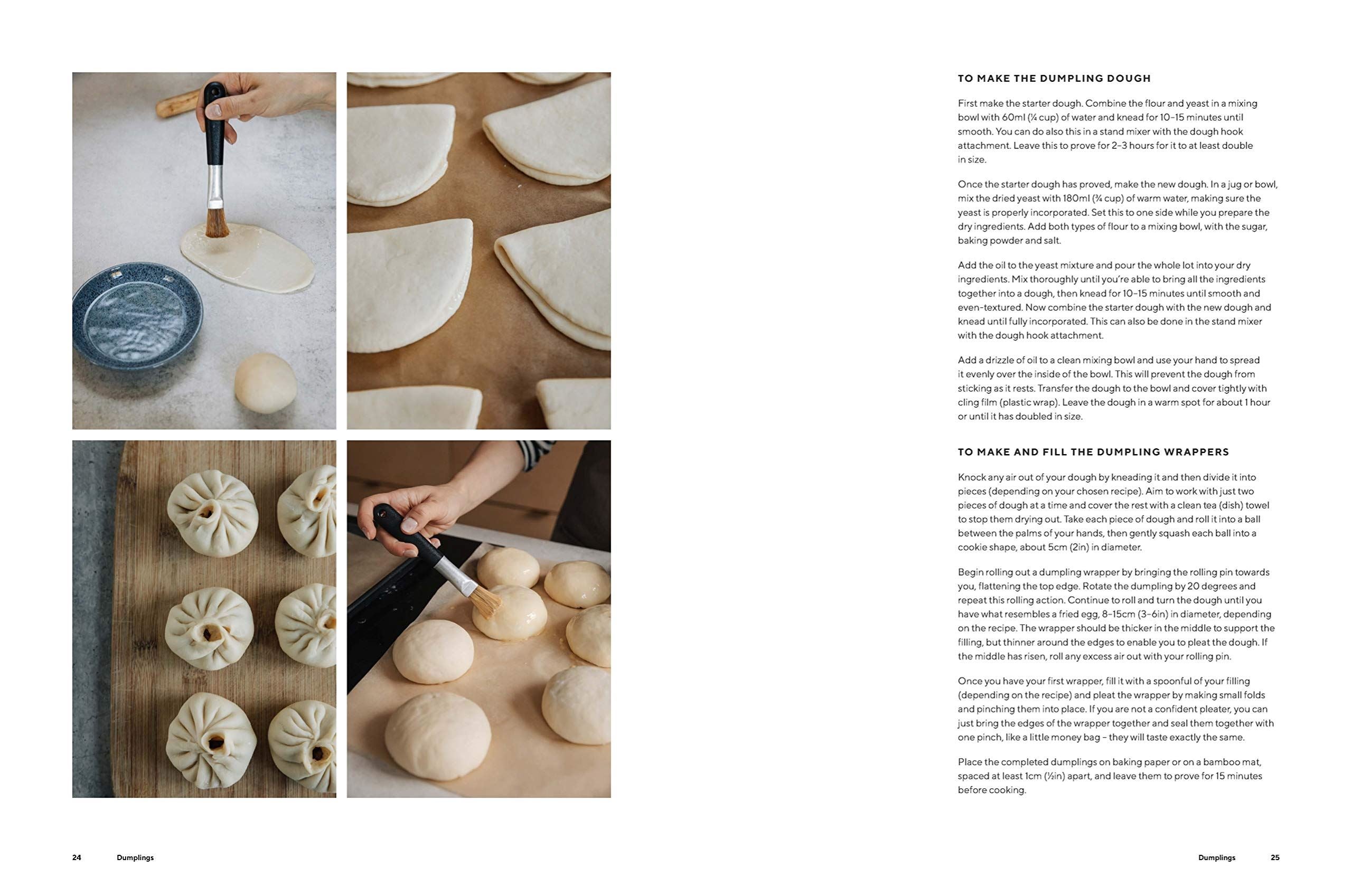 TO MAKE THE DUMPLING DOUGH

First make the starter dough. Combine the flour and yeast in a mixing bowl with 60ml (¼ cup) of water and knead for 10–15 minutes until smooth. You can do also this in a stand mixer with the dough hook attachment. Leave this to prove for 2–3 hours for it to at least double in size.

Once the starter dough has proved, make the new dough. In a jug or bowl, mix the dried yeast with 180ml (¾ cup) of warm water, making sure the yeast is properly incorporated. Set this to one side while you prepare the dry ingredients. Add both types of flour to a mixing bowl, with the sugar, baking powder and salt.

Add the oil to the yeast mixture and pour the whole lot into your dry ingredients. Mix thoroughly until you're able to bring all the ingredients together into a dough, then knead for 10–15 minutes until smooth and even-textured. Now combine the starter dough with the new dough and knead until fully incorporated. This can also be done in the stand mixer with the dough hook attachment.

Add a drizzle of oil to a clean mixing bowl and use your hand to spread it evenly over the inside of the bowl. This will prevent the dough from sticking as it rests. Transfer the dough to the bowl and cover tightly with cling film (plastic wrap). Leave the dough in a warm spot for about 1 hour or until it has doubled in size.

TO MAKE AND FILL THE DUMPLING WRAPPERS

Knock any air out of your dough by kneading it and then divide it into pieces (depending on your chosen recipe). Aim to work with just two pieces of dough at a time and cover the rest with a clean tea (dish) towel to stop them drying out. Take each piece of dough and roll it into a ball between the palms of your hands, then gently squash each ball into a cookie shape, about 5cm (2in) in diameter.

Begin rolling out a dumpling wrapper by bringing the rolling pin towards you, flattening the top edge. Rotate the dumpling by 20 degrees and repeat this rolling action. Continue to roll and turn the dough until you have what resembles a fried egg, 8–15cm (3–6in) in diameter, depending on the recipe. The wrapper should be thicker in the middle to support the filling, but thinner around the edges to enable you to pleat the dough. If the middle has risen, roll any excess air out with your rolling pin.

Once you have your first wrapper, fill it with a spoonful of your filling (depending on the recipe) and pleat the wrapper by making small folds and pinching them into place. If you are not a confident pleater, you can just bring the edges of the wrapper together and seal them together with one pinch, like a little money bag – they will taste exactly the same.

Place the completed dumplings on baking paper or on a bamboo mat, spaced at least 1cm (½in) apart, and leave them to prove for 15 minutes before cooking.

24 Dumplings

Dumplings 25