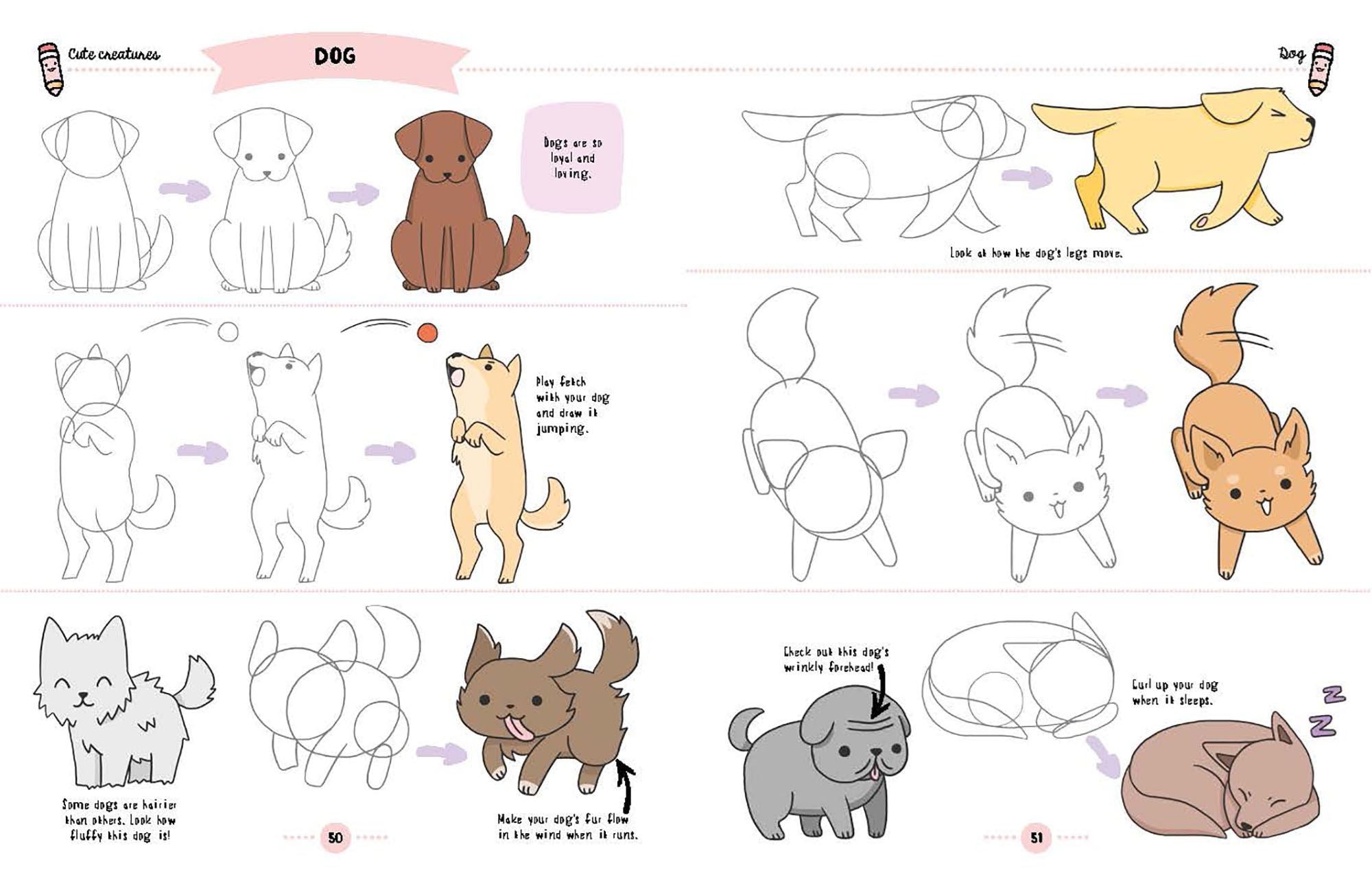 Cute creatures

DOG

Dogs are so loyal and loving.

Play fetch with your dog and draw it jumping.

Some dogs are hairier than others. Look how fluffy this dog is!

Make your dog's fur flow in the wind when it runs.

50

Dog

Look at how the dog's legs move.

Check out this dog's wrinkly forehead!

Curl up your dog when it sleeps.

Z Z

51