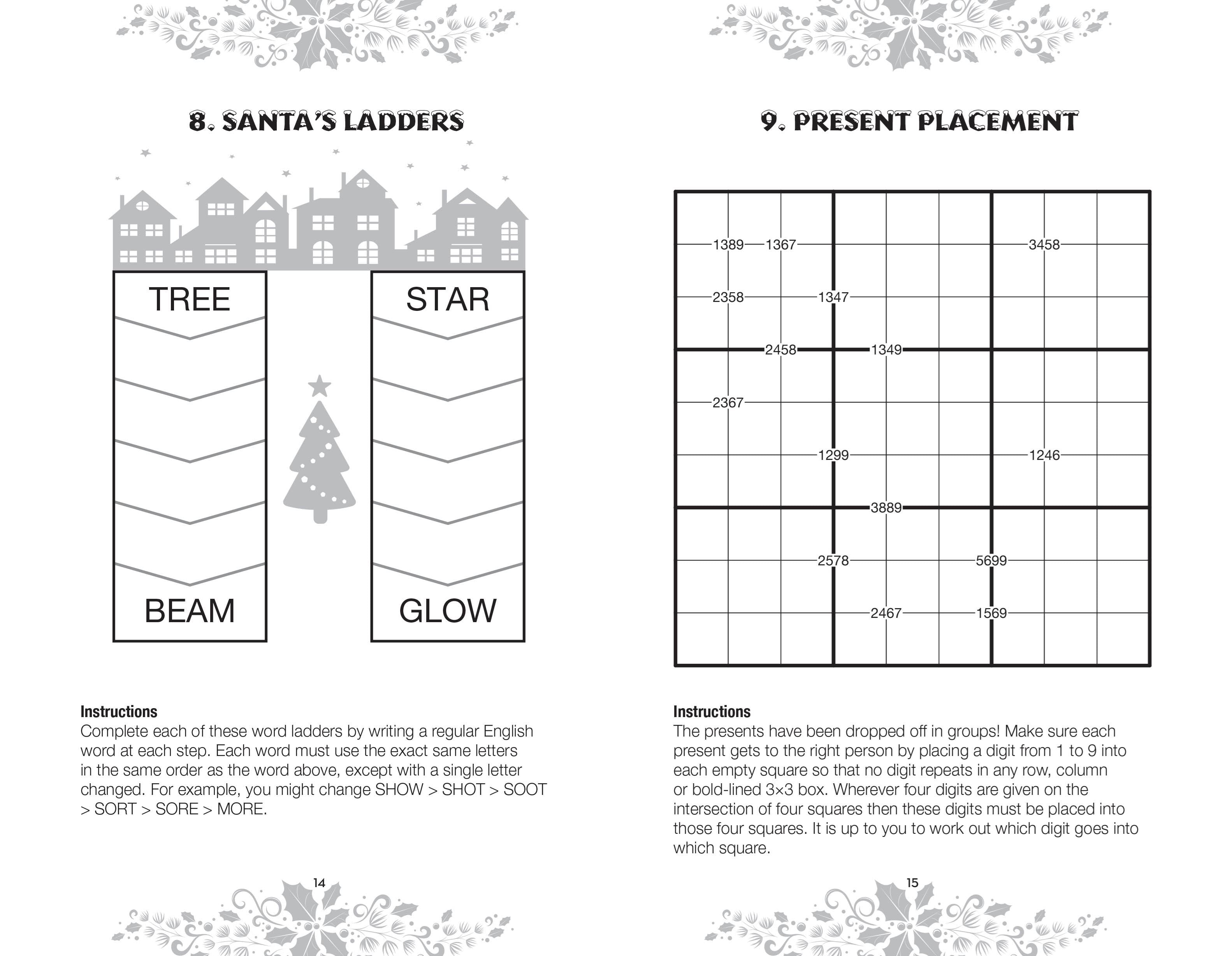 8. SANTA'S LADDERS

TREE

BEAM

STAR

GLOW

Instructions
Complete each of these word ladders by writing a regular English word at each step. Each word must use the exact same letters in the same order as the word above, except with a single letter changed. For example, you might change SHOW > SHOT > SOOT > SORT > SORE > MORE.

14

9. PRESENT PLACEMENT

1389 1367 3458
2358 1347
2458 1349
2367
1299 1246
3889
2578 5699
2467 1569

Instructions
The presents have been dropped off in groups! Make sure each present gets to the right person by placing a digit from 1 to 9 into each empty square so that no digit repeats in any row, column or bold-lined 3×3 box. Wherever four digits are given on the intersection of four squares then these digits must be placed into those four squares. It is up to you to work out which digit goes into which square.

15