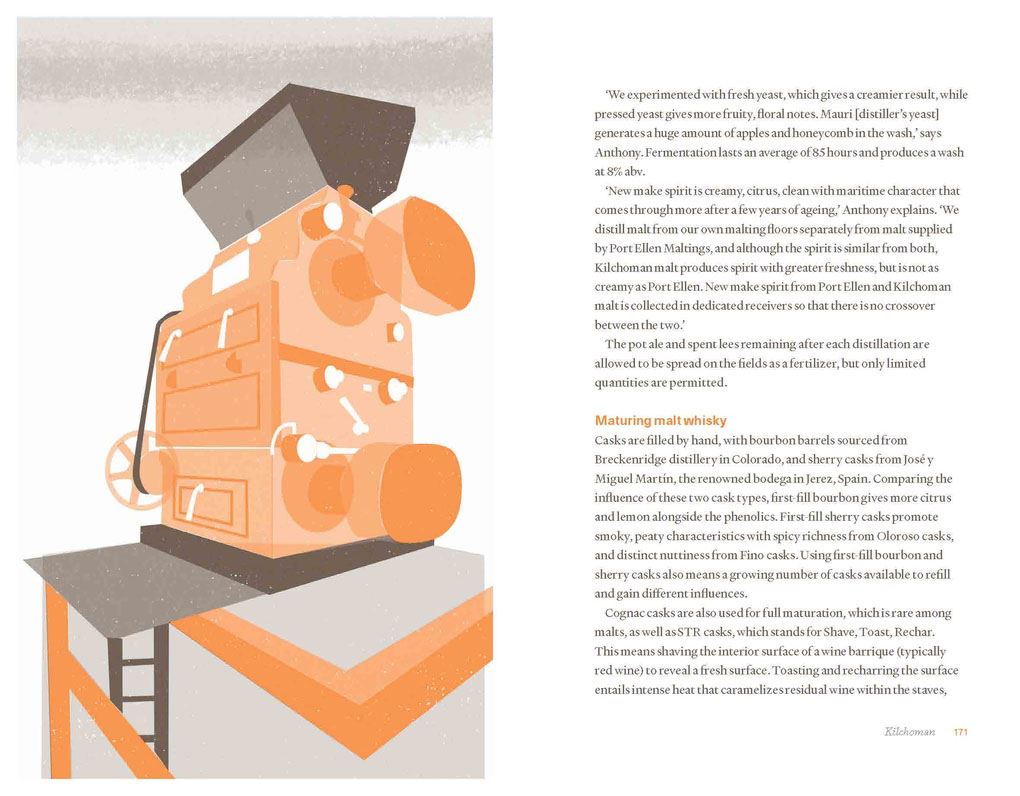 'We experimented with fresh yeast, which gives a creamier result, while pressed yeast gives more fruity, floral notes. Mauri [distiller's yeast] generates a huge amount of apples and honeycomb in the wash,' says Anthony. Fermentation lasts an average of 85 hours and produces a wash at 8% abv.

'New make spirit is creamy, citrus, clean with maritime character that comes through more after a few years of ageing,' Anthony explains. 'We distill malt from our own malting floors separately from malt supplied by Port Ellen Maltings, and although the spirit is similar from both, Kilchoman malt produces spirit with greater freshness, but is not as creamy as Port Ellen. New make spirit from Port Ellen and Kilchoman malt is collected in dedicated receivers so that there is no crossover between the two.'

The pot ale and spent lees remaining after each distillation are allowed to be spread on the fields as a fertilizer, but only limited quantities are permitted.

Maturing malt whisky

Casks are filled by hand, with bourbon barrels sourced from Breckenridge distillery in Colorado, and sherry casks from José y Miguel Martín, the renowned bodega in Jerez, Spain. Comparing the influence of these two cask types, first-fill bourbon gives more citrus and lemon alongside the phenolics. First-fill sherry casks promote smoky, peaty characteristics with spicy richness from Oloroso casks, and distinct nuttiness from Fino casks. Using first-fill bourbon and sherry casks also means a growing number of casks available to refill and gain different influences.

Cognac casks are also used for full maturation, which is rare among malts, as well as STR casks, which stands for Shave, Toast, Rechar. This means shaving the interior surface of a wine barrique (typically red wine) to reveal a fresh surface. Toasting and recharring the surface entails intense heat that caramelizes residual wine within the staves,

Kilchoman 171