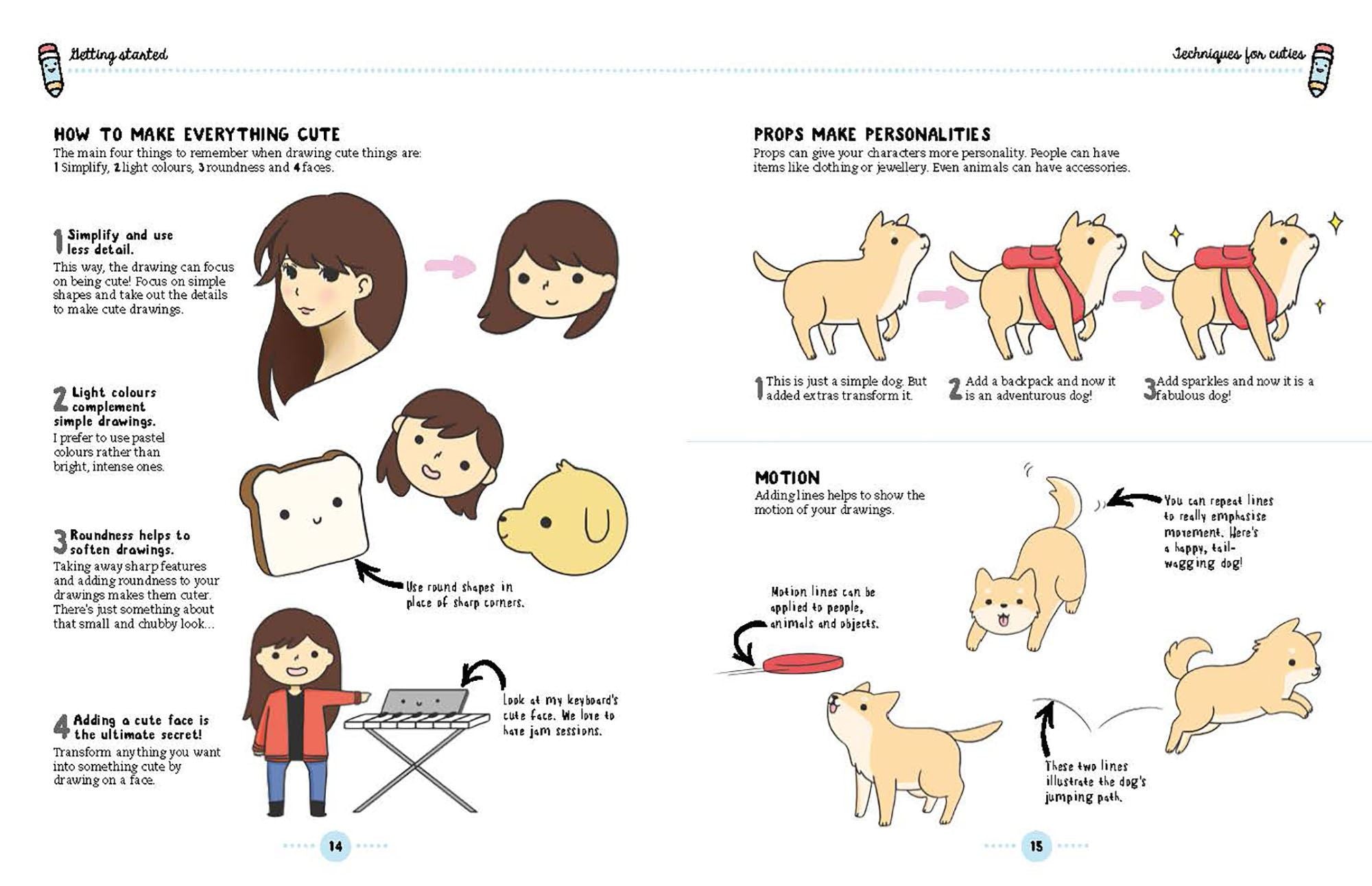 Getting started

HOW TO MAKE EVERYTHING CUTE
The main four things to remember when drawing cute things are: 1 Simplify, 2 light colours, 3 roundness and 4 faces.

1 Simplify and use less detail.
This way, the drawing can focus on being cute! Focus on simple shapes and take out the details to make cute drawings.

2 Light colours complement simple drawings.
I prefer to use pastel colours rather than bright, intense ones.

3 Roundness helps to soften drawings.
Taking away sharp features and adding roundness to your drawings makes them cuter. There's just something about that small and chubby look...

Use round shapes in place of sharp corners.

4 Adding a cute face is the ultimate secret!
Transform anything you want into something cute by drawing on a face.

Look at my keyboard's cute face. We love to have jam sessions.

14

Techniques for cuties

PROPS MAKE PERSONALITIES
Props can give your characters more personality. People can have items like clothing or jewellery. Even animals can have accessories.

1 This is just a simple dog. But added extras transform it.

2 Add a backpack and now it is an adventurous dog!

3 Add sparkles and now it is a fabulous dog!

MOTION
Adding lines helps to show the motion of your drawings.

You can repeat lines to really emphasise movement. Here's a happy, tail-wagging dog!

Motion lines can be applied to people, animals and objects.

These two lines illustrate the dog's jumping path.

15