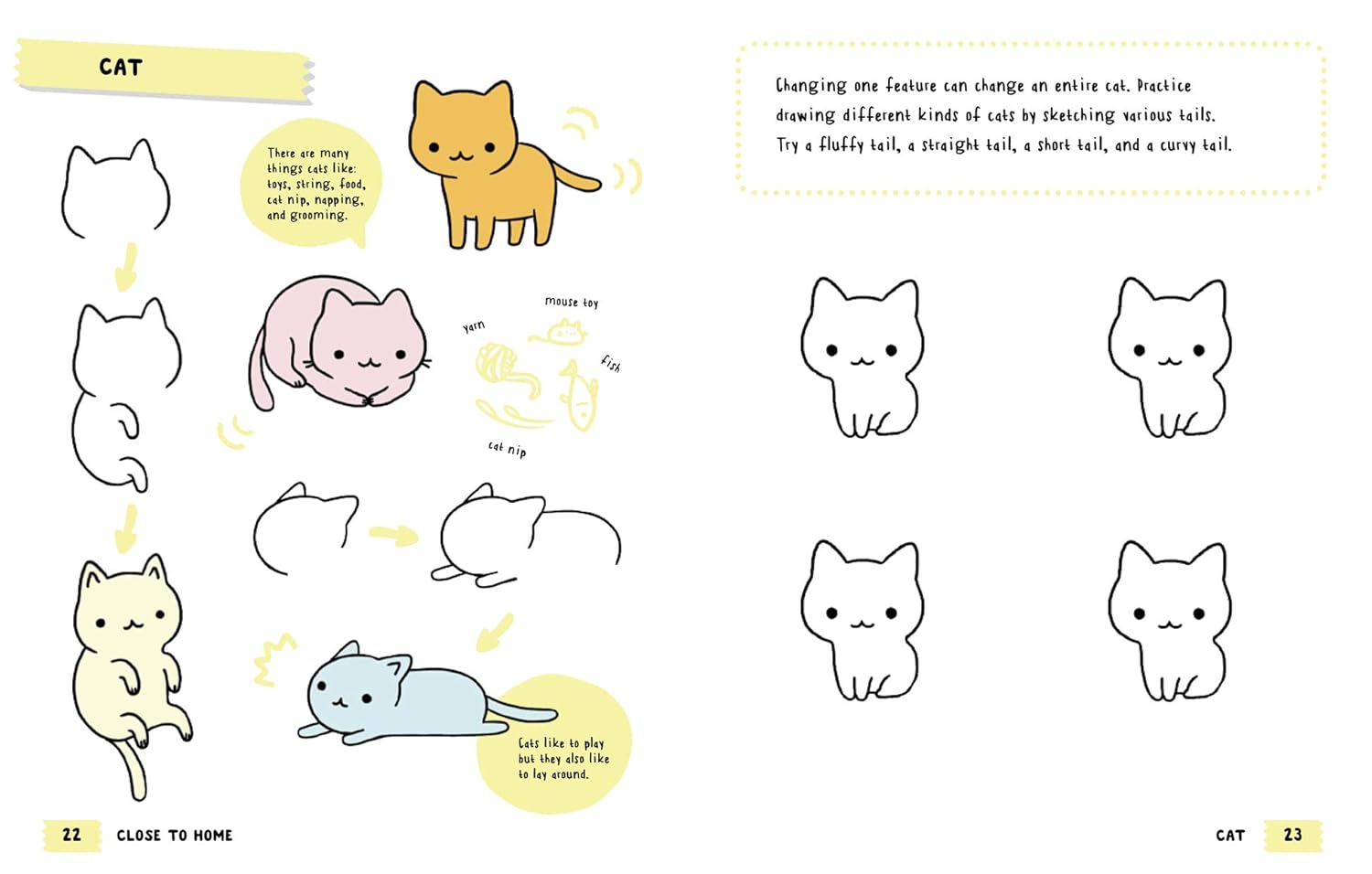 CAT

There are many things cats like: toys, string, food, cat nip, napping, and grooming.

mouse toy

yarn

fish

cat nip

Cats like to play but they also like to lay around.

22 CLOSE TO HOME

Changing one feature can change an entire cat. Practice drawing different kinds of cats by sketching various tails. Try a fluffy tail, a straight tail, a short tail, and a curvy tail.

CAT 23